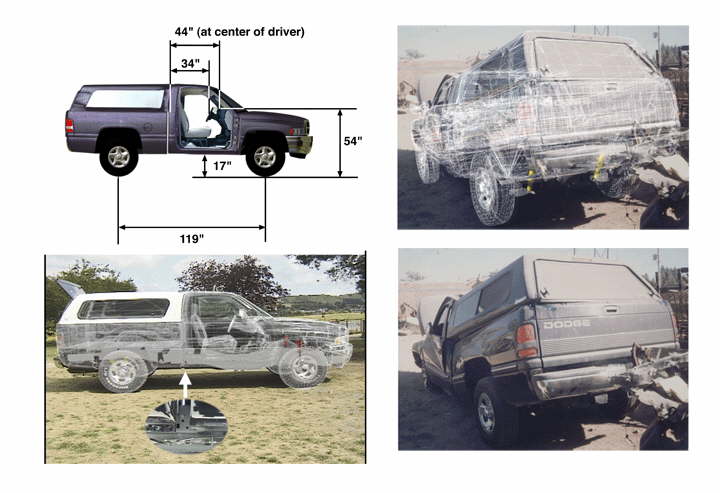 44" (at center of driver)

34"

54"

17"

119"

DODGE